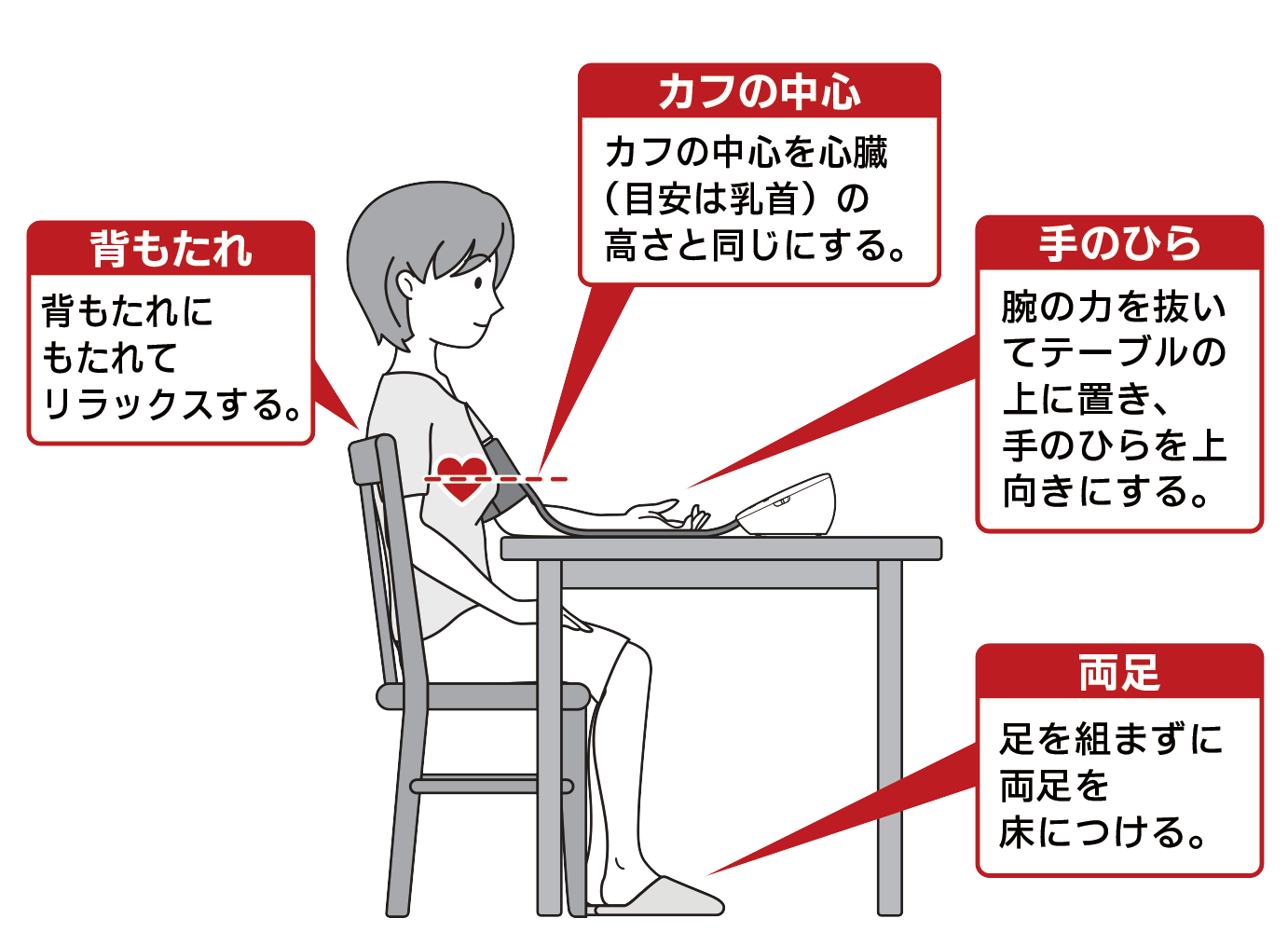 背もたれ

背もたれにもたれてリラックスする。

カフの中心

カフの中心を心臓（目安は乳首）の高さと同じにする。

手のひら

腕の力を抜いてテーブルの上に置き、手のひらを上向きにする。

両足

足を組まずに両足を床につける。